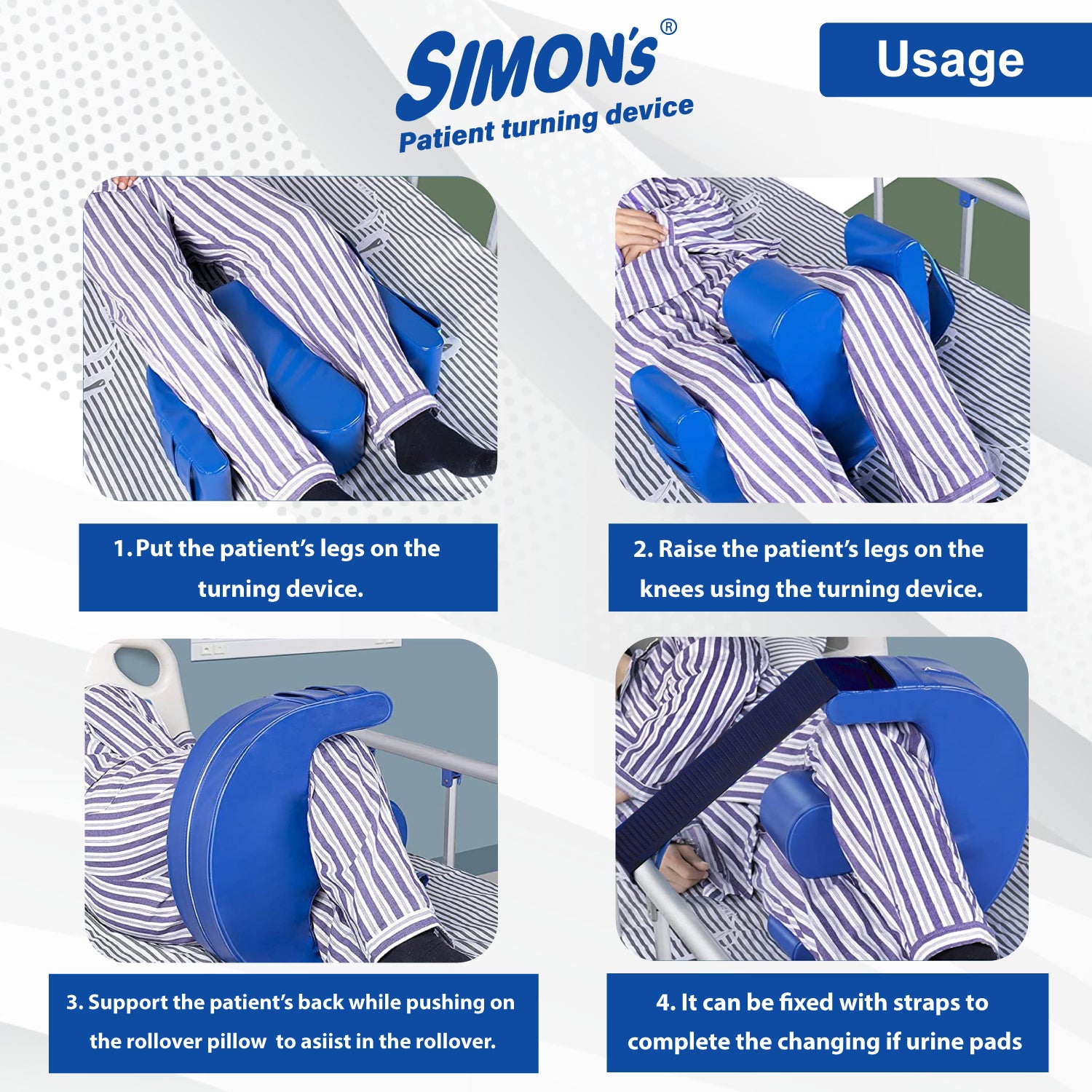 SIMON's®
Patient turning device

Usage

1. Put the patient's legs on the turning device.

2. Raise the patient's legs on the knees using the turning device.

3. Support the patient's back while pushing on the rollover pillow to asiist in the rollover.

4. It can be fixed with straps to complete the changing if urine pads